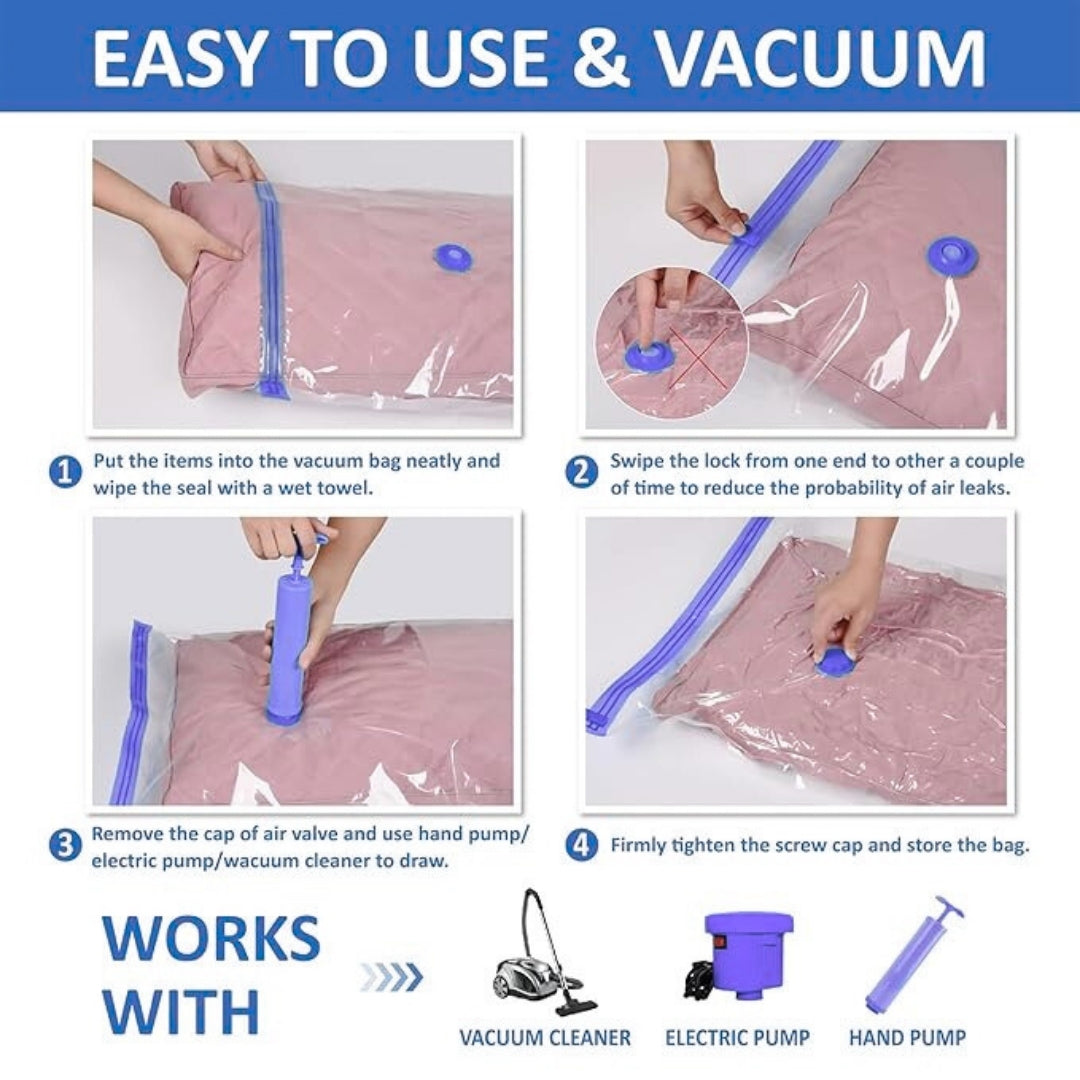 EASY TO USE & VACUUM

1 Put the items into the vacuum bag neatly and wipe the seal with a wet towel.

2 Swipe the lock from one end to other a couple of time to reduce the probability of air leaks.

3 Remove the cap of air valve and use hand pump/ electric pump/wacuum cleaner to draw.

4 Firmly tighten the screw cap and store the bag.

WORKS WITH

VACUUM CLEANER

ELECTRIC PUMP

HAND PUMP