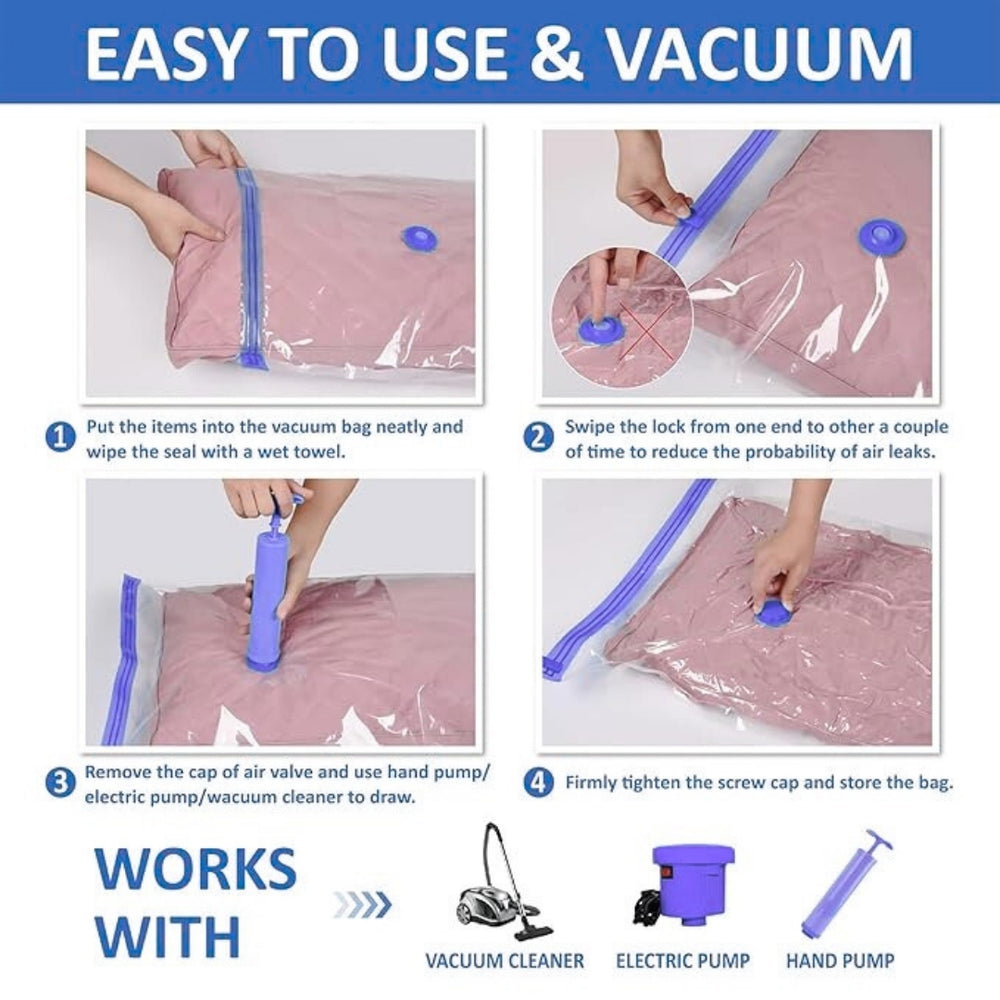 EASY TO USE & VACUUM

1 Put the items into the vacuum bag neatly and wipe the seal with a wet towel.

2 Swipe the lock from one end to other a couple of time to reduce the probability of air leaks.

3 Remove the cap of air valve and use hand pump/ electric pump/wacuum cleaner to draw.

4 Firmly tighten the screw cap and store the bag.

WORKS WITH

VACUUM CLEANER

ELECTRIC PUMP

HAND PUMP