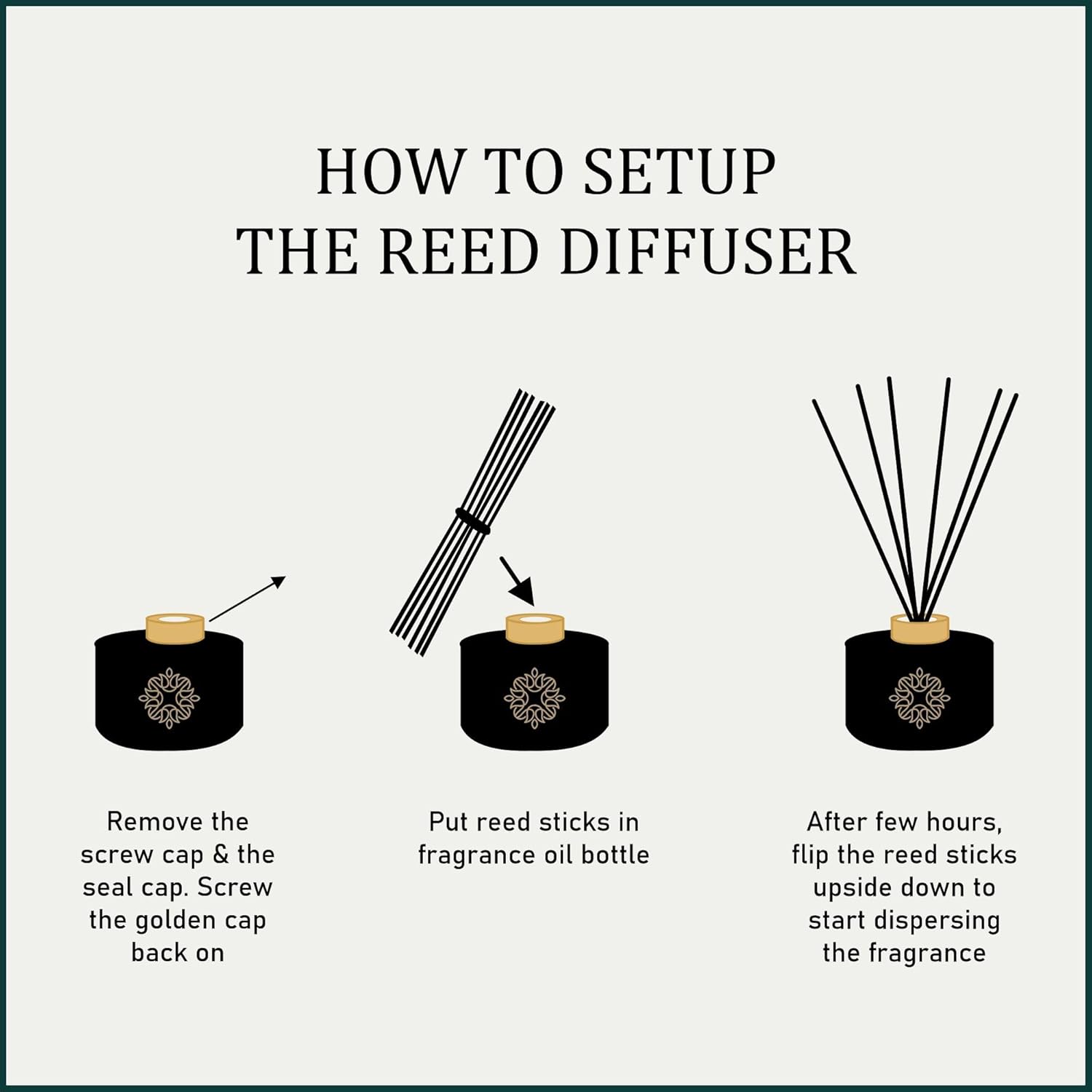 HOW TO SETUP
THE REED DIFFUSER

Remove the screw cap & the seal cap. Screw the golden cap back on

Put reed sticks in fragrance oil bottle

After few hours, flip the reed sticks upside down to start dispersing the fragrance